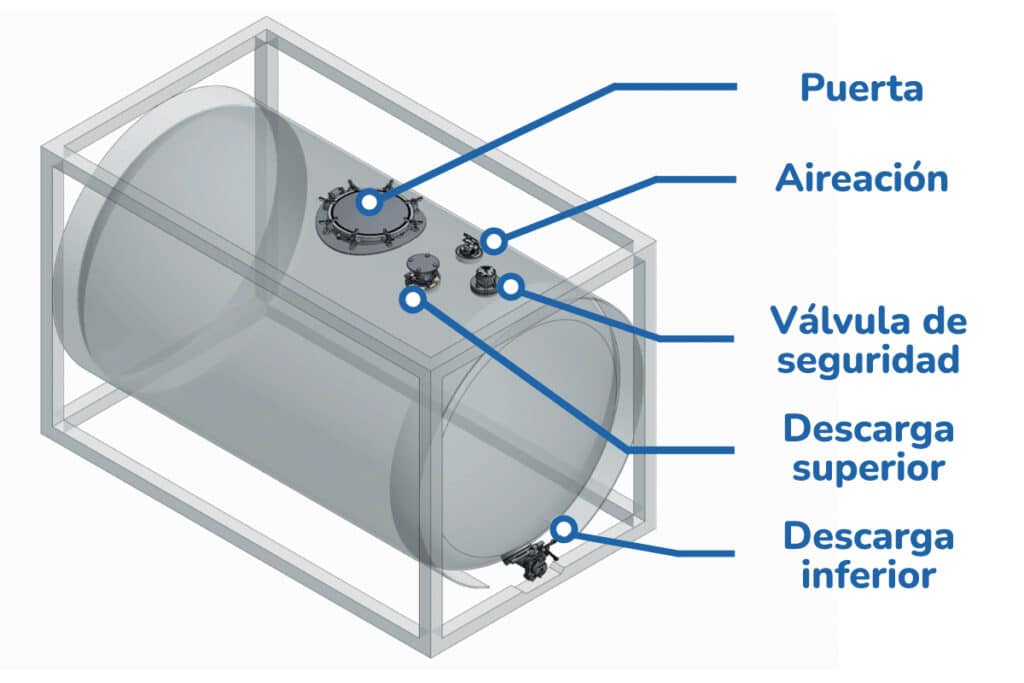 Puerta

Aireación

Válvula de seguridad

Descarga superior

Descarga inferior